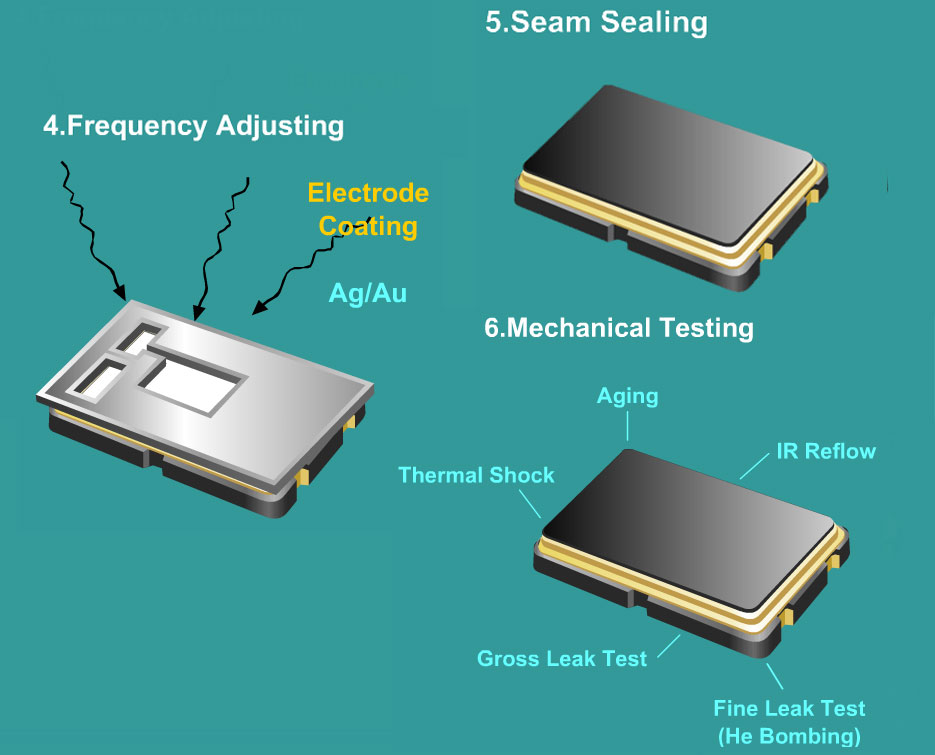 4.Frequency Adjusting

Electrode Coating

Ag/Au

5.Seam Sealing

6.Mechanical Testing

Aging

IR Reflow

Thermal Shock

Gross Leak Test

Fine Leak Test (He Bombing)